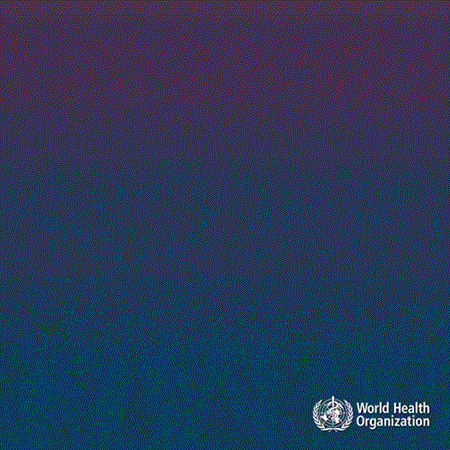 World Health Organization