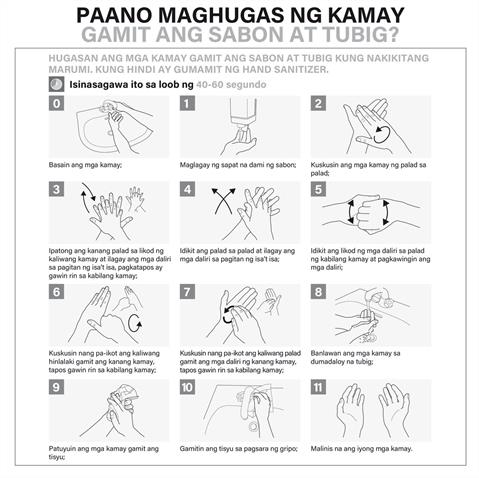 PAANO MAGHUGAS NG KAMAY
GAMIT ANG SABON AT TUBIG?

HUGASAN ANG MGA KAMAY GAMIT ANG SABON AT TUBIG KUNG NAKIKITANG MARUMI. KUNG HINDI AY GUMAMIT NG HAND SANITIZER.

Isinasagawa ito sa loob ng 40-60 segundo

0
Basain ang mga kamay;

1
Maglagay ng sapat na dami ng sabon;

2
Kuskusin ang mga kamay ng palad sa palad;

3
Ipatong ang kanang palad sa likod ng kaliwang kamay at ilagay ang mga daliri sa pagitan ng isa't isa, pagkatapos ay gawin rin sa kabilang kamay;

4
Idikit ang palad sa palad at ilagay ang mga daliri sa pagitan ng isa't isa;

5
Idikit ang likod ng mga daliri sa palad ng kabilang kamay at pagkawingin ang mga daliri;

6
Kuskusin nang pa-ikot ang kaliwang hinlalaki gamit ang kanang kamay, tapos gawin rin sa kabilang kamay;

7
Kuskusin nang pa-ikot ang kaliwang palad gamit ang mga daliri ng kanang kamay, tapos gawin rin sa kabilang kamay;

8
Banlawan ang mga kamay sa dumadaloy na tubig;

9
Patuyuin ang mga kamay gamit ang tisyu;

10
Gamitin ang tisyu sa pagsara ng gripo;

11
Malinis na ang iyong mga kamay.