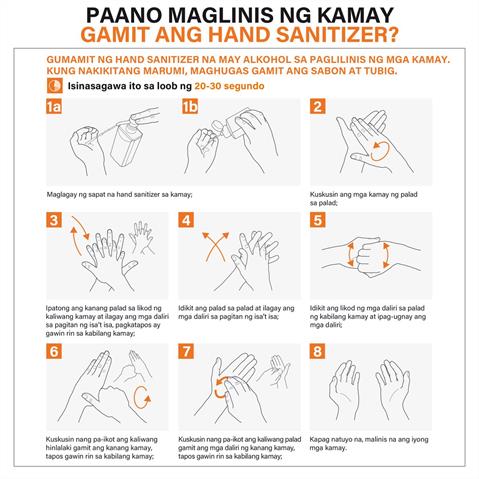 PAANO MAGLINIS NG KAMAY
GAMIT ANG HAND SANITIZER?

GUMAMIT NG HAND SANITIZER NA MAY ALKOHOL SA PAGLILINIS NG MGA KAMAY. KUNG NAKIKITANG MARUMI, MAGHUGAS GAMIT ANG SABON AT TUBIG.

Isinasagawa ito sa loob ng 20-30 segundo

1a

1b

Maglagay ng sapat na hand sanitizer sa kamay;

2

Kuskusin ang mga kamay ng palad sa palad;

3

Ipatong ang kanang palad sa likod ng kaliwang kamay at ilagay ang mga daliri sa pagitan ng isa't isa, pagkatapos ay gawin rin sa kabilang kamay;

4

Idikit ang palad sa palad at ilagay ang mga daliri sa pagitan ng isa't isa;

5

Idikit ang likod ng mga daliri sa palad ng kabilang kamay at ipag-ugnay ang mga daliri;

6

Kuskusin nang pa-ikot ang kaliwang hinlalaki gamit ang kanang kamay, tapos gawin rin sa kabilang kamay;

7

Kuskusin nang pa-ikot ang kaliwang palad gamit ang mga daliri ng kanang kamay, tapos gawin rin sa kabilang kamay;

8

Kapag natuyo na, malinis na ang iyong mga kamay.