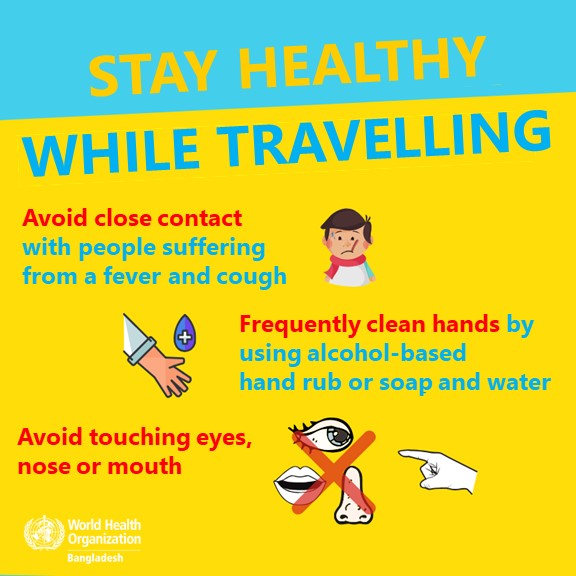 STAY HEALTHY
WHILE TRAVELLING

Avoid close contact with people suffering from a fever and cough

Frequently clean hands by using alcohol-based hand rub or soap and water

Avoid touching eyes, nose or mouth

World Health Organization
Bangladesh